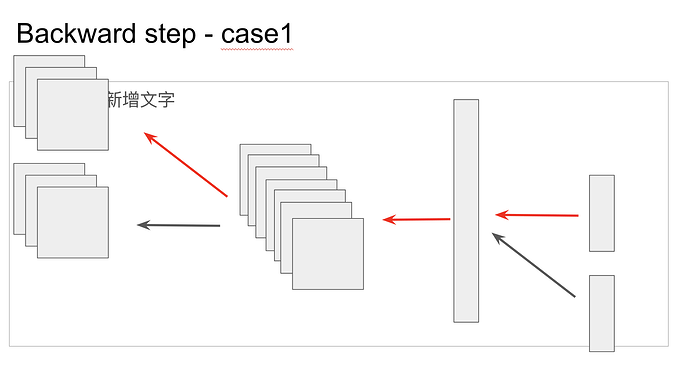 Backward step - case1

新增文字